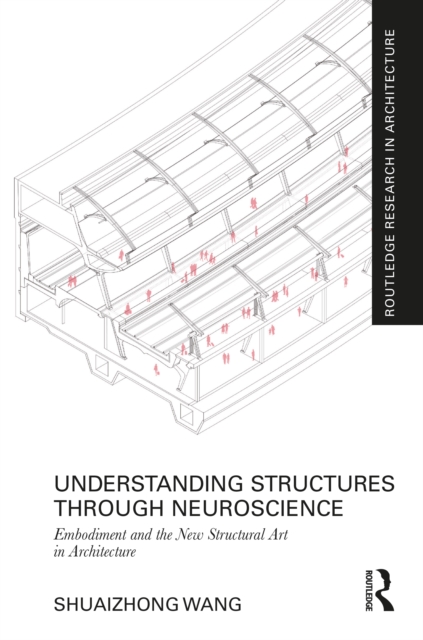 ROUTLEDGE RESEARCH IN ARCHITECTURE

UNDERSTANDING STRUCTURES THROUGH NEUROSCIENCE

Embodiment and the New Structural Art in Architecture

SHUAIZHONG WANG

ROUTLEDGE